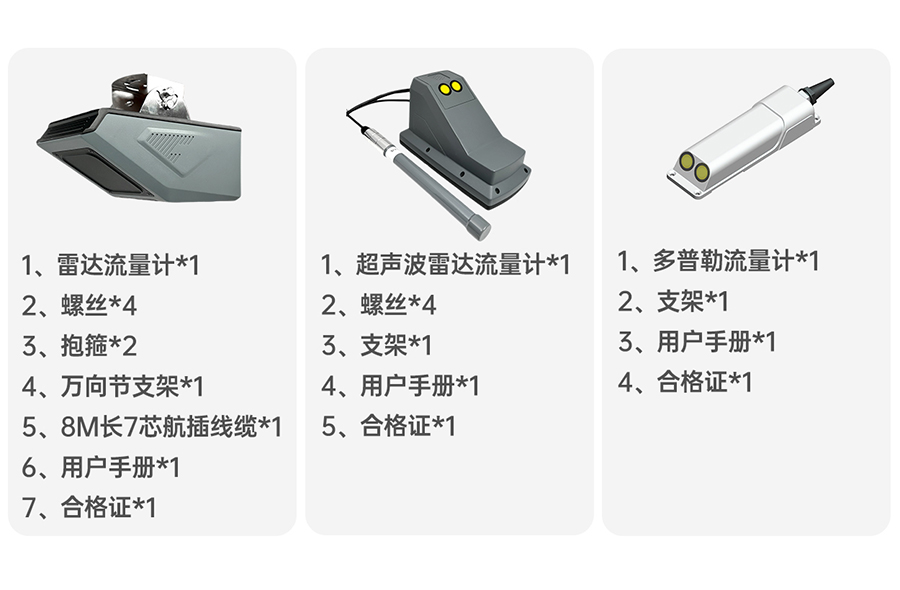 1、雷达流量计*1
2、螺丝*4
3、抱箍*2
4、万向节支架*1
5、8M长7芯航插线缆*1
6、用户手册*1
7、合格证*1

1、超声波雷达流量计*1
2、螺丝*4
3、支架*1
4、用户手册*1
5、合格证*1

1、多普勒流量计*1
2、支架*1
3、用户手册*1
4、合格证*1